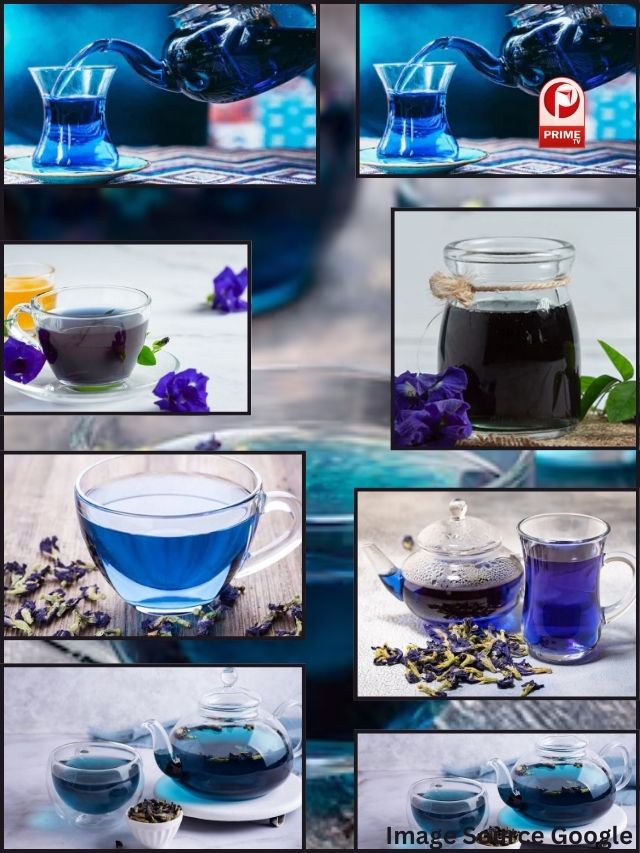 PRIME TV

Image Source Google